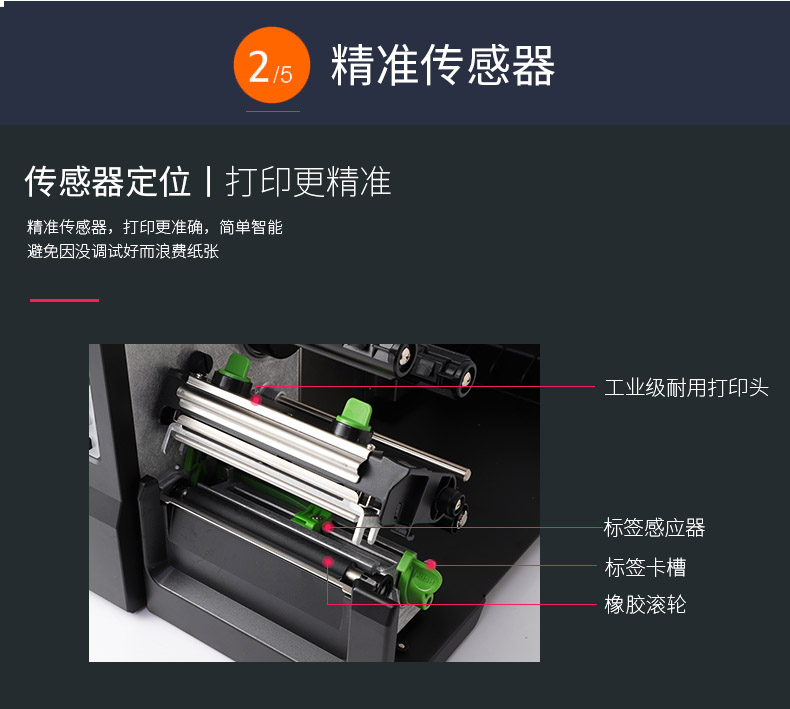 2/5 精准传感器

传感器定位 | 打印更精准

精准传感器，打印更准确，简单智能
避免因没调试好而浪费纸张

工业级耐用打印头
标签感应器
标签卡槽
橡胶滚轮